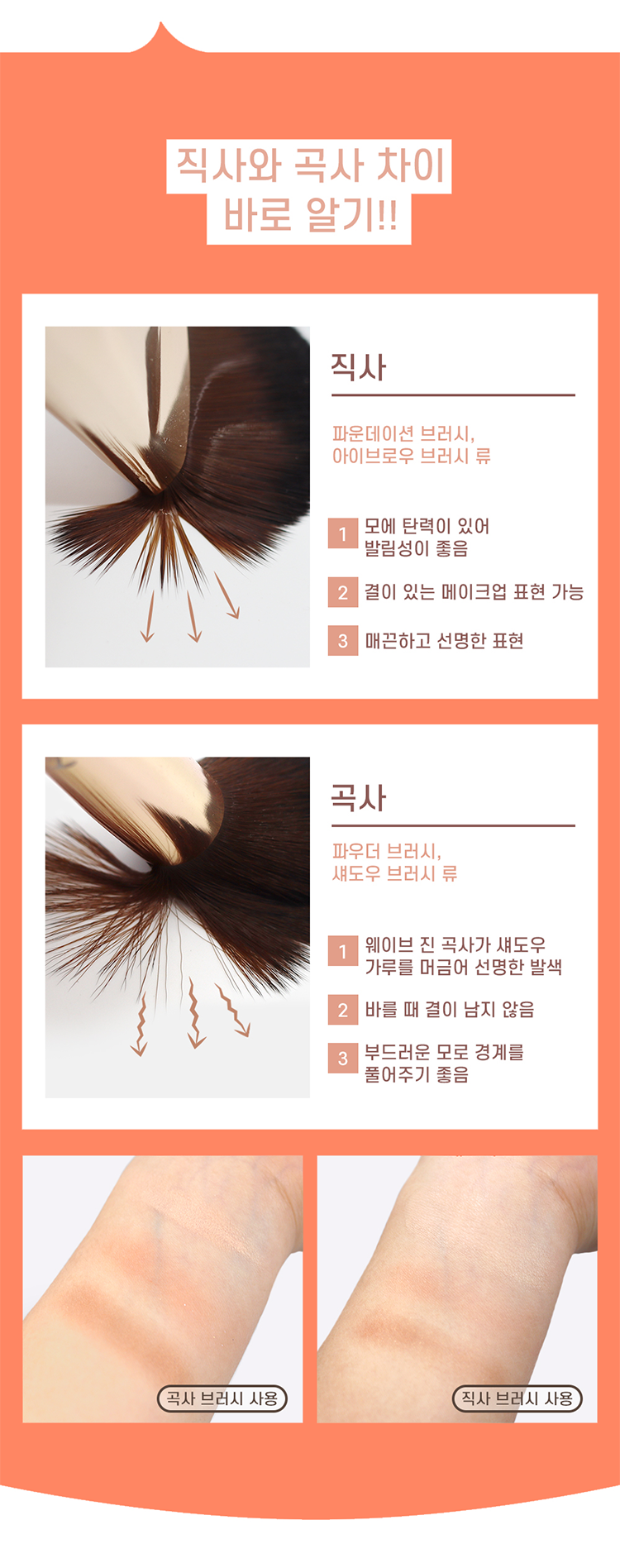 직사와 곡사 차이
바로 알기!!

직사

파운데이션 브러시,
아이브로우 브러시 류

1 모에 탄력이 있어 발림성이 좋음

2 결이 있는 메이크업 표현 가능

3 매끈하고 선명한 표현

곡사

파우더 브러시,
섀도우 브러시 류

1 웨이브 진 곡사가 섀도우 가루를 머금어 선명한 발색

2 바를 때 결이 남지 않음

3 부드러운 모로 경계를 풀어주기 좋음

곡사 브러시 사용

직사 브러시 사용