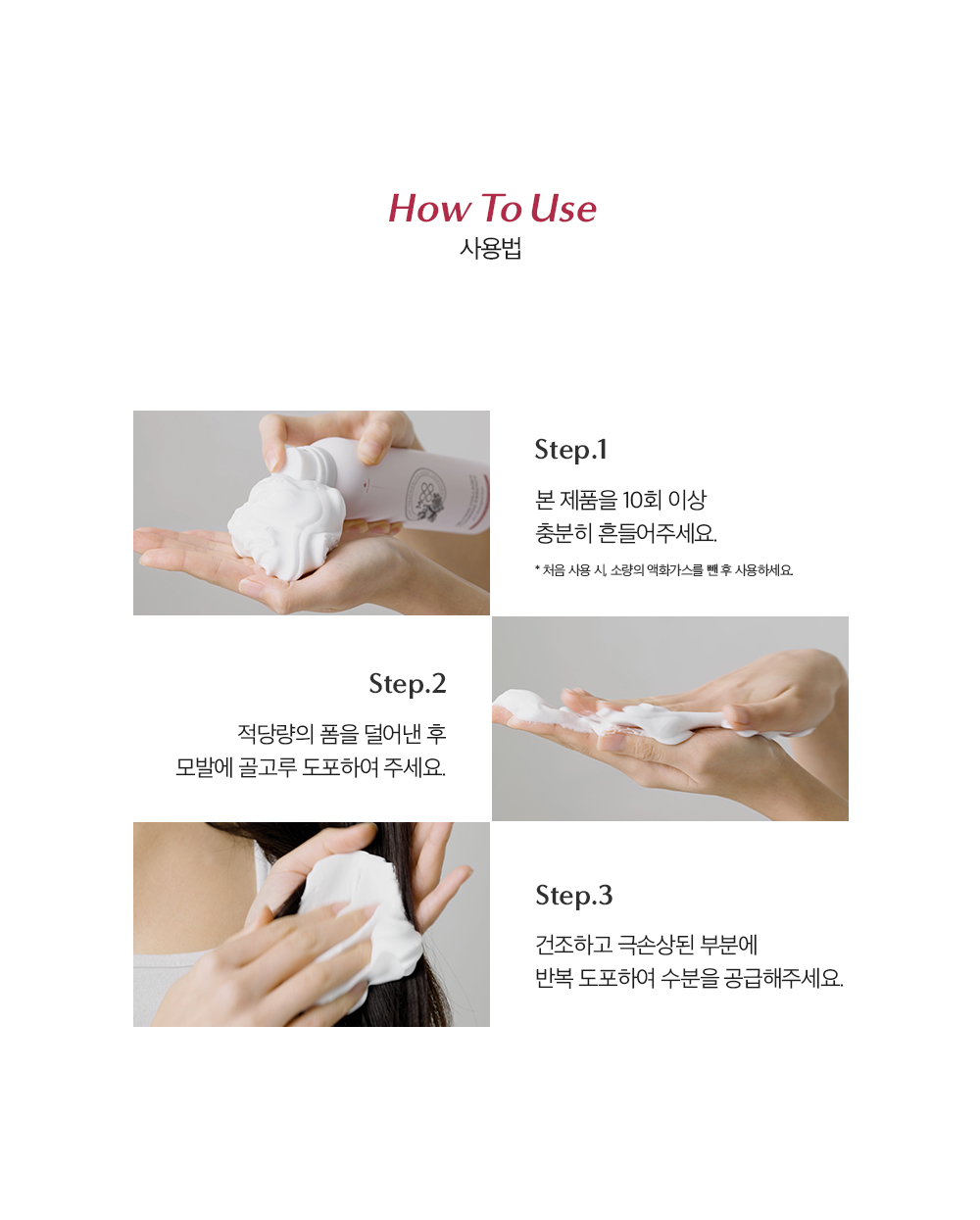 How To Use
사용법

Step.1

본 제품을 10회 이상
충분히 흔들어주세요.

* 처음 사용 시, 소량의 액화가스를 뺀 후 사용하세요.

Step.2

적당량의 폼을 덜어낸 후
모발에 골고루 도포하여 주세요.

Step.3

건조하고 극손상된 부분에
반복 도포하여 수분을 공급해주세요.