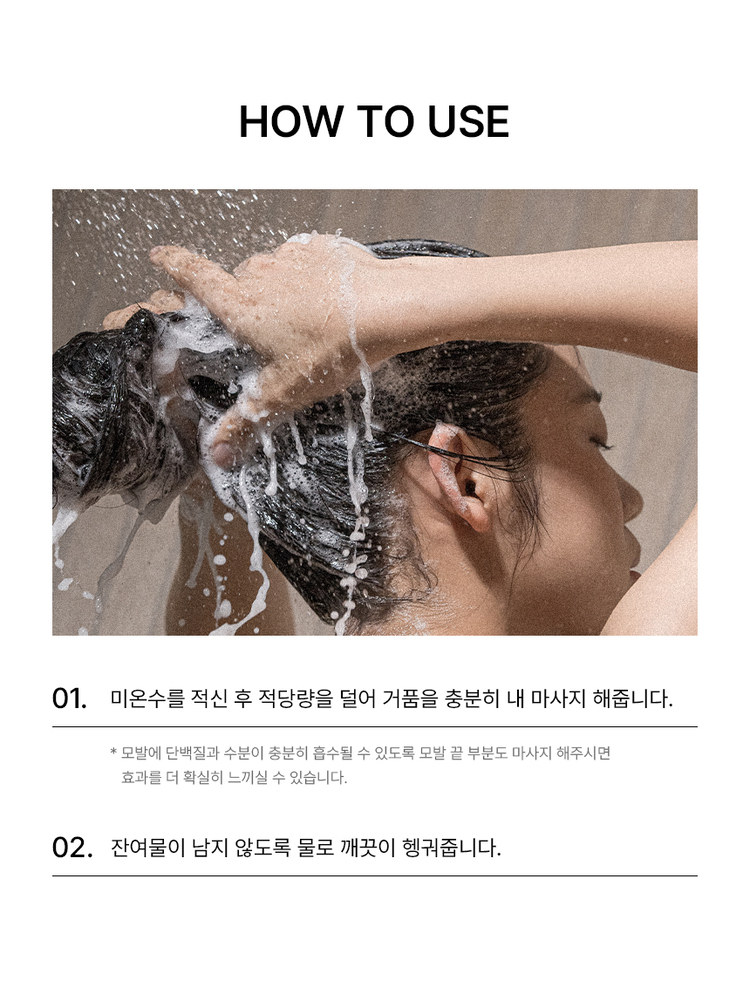 HOW TO USE

01. 미온수를 적신 후 적당량을 덜어 거품을 충분히 내 마사지 해줍니다.

* 모발에 단백질과 수분이 충분히 흡수될 수 있도록 모발 끝 부분도 마사지 해주시면 효과를 더 확실히 느끼실 수 있습니다.

02. 잔여물이 남지 않도록 물로 깨끗이 헹궈줍니다.