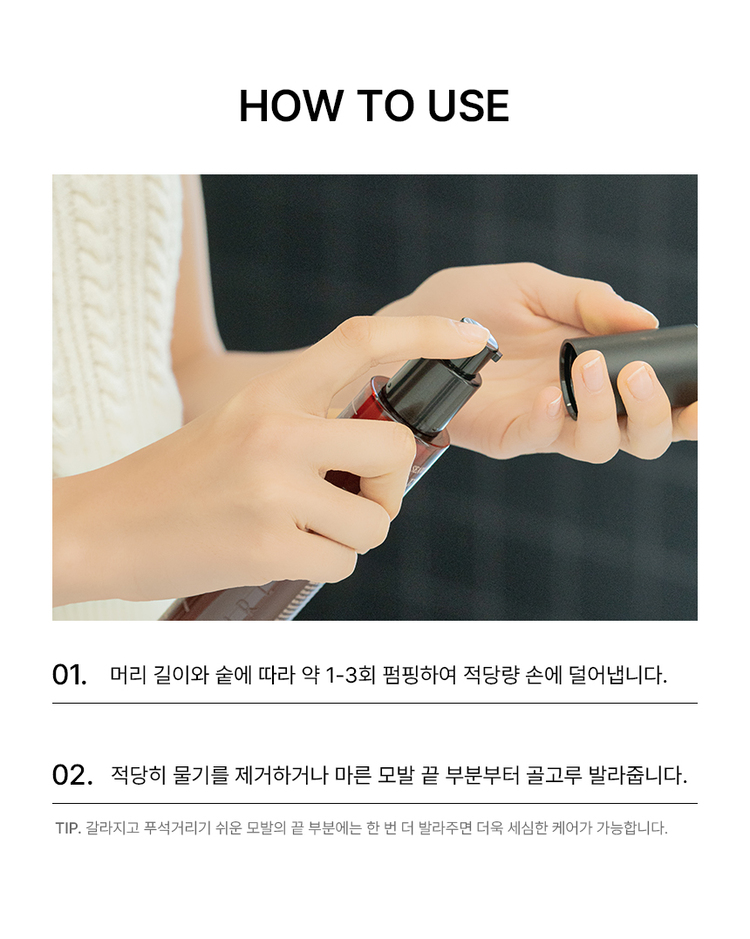 HOW TO USE

01. 머리 길이와 숱에 따라 약 1-3회 펌핑하여 적당량 손에 덜어냅니다.

02. 적당히 물기를 제거하거나 마른 모발 끝 부분부터 골고루 발라줍니다.

TIP. 갈라지고 푸석거리기 쉬운 모발의 끝 부분에는 한 번 더 발라주면 더욱 세심한 케어가 가능합니다.