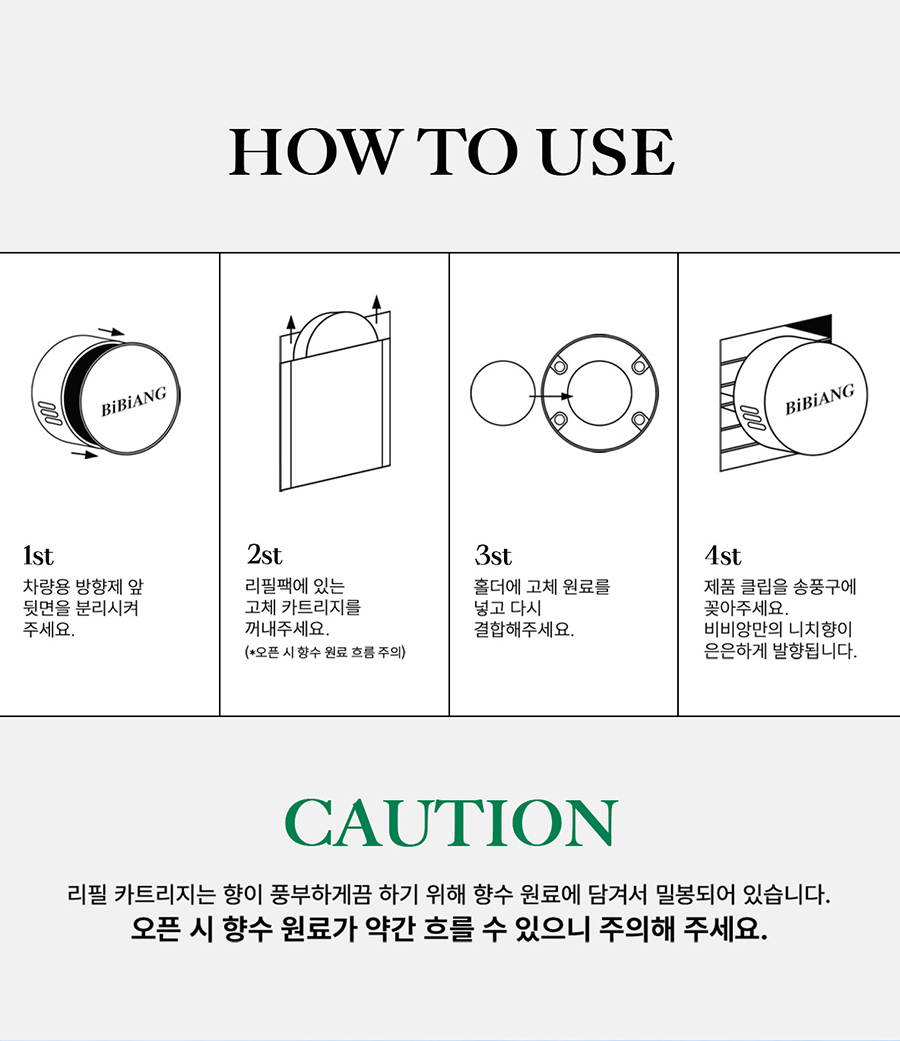 HOW TO USE

BiBiANG

1st
차량용 방향제 앞 뒷면을 분리시켜 주세요.

2st
리필팩에 있는 고체 카트리지를 꺼내주세요.
(*오픈 시 향수 원료 흐름 주의)

3st
홀더에 고체 원료를 넣고 다시 결합해주세요.

BiBiANG

4st
제품 클립을 송풍구에 꽂아주세요. 비비앙만의 니치향이 은은하게 발향됩니다.

CAUTION

리필 카트리지는 향이 풍부하게끔 하기 위해 향수 원료에 담겨서 밀봉되어 있습니다.
오픈 시 향수 원료가 약간 흐를 수 있으니 주의해 주세요.