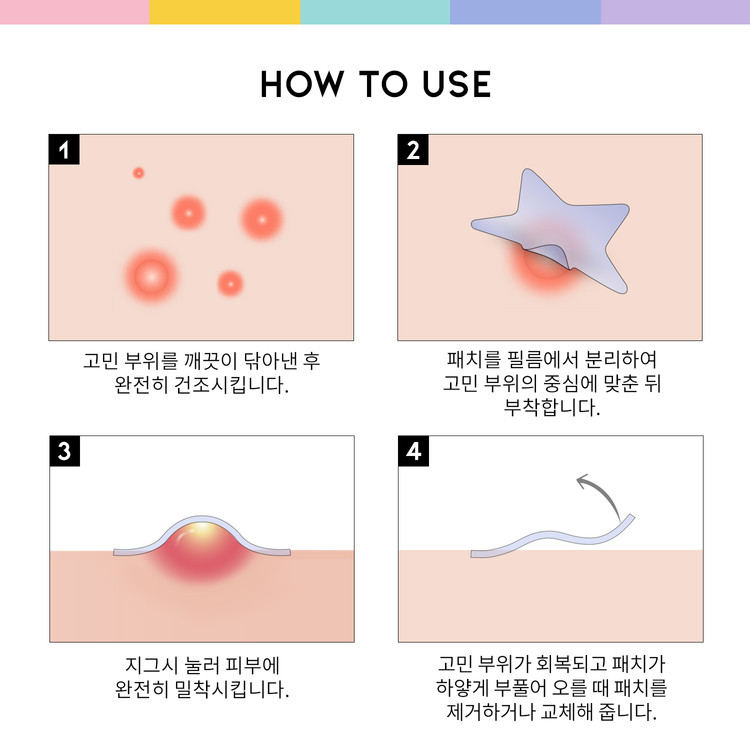 HOW TO USE

1

고민 부위를 깨끗이 닦아낸 후
완전히 건조시킵니다.

2

패치를 필름에서 분리하여
고민 부위의 중심에 맞춘 뒤
부착합니다.

3

지그시 눌러 피부에
완전히 밀착시킵니다.

4

고민 부위가 회복되고 패치가
하얗게 부풀어 오를 때 패치를
제거하거나 교체해 줍니다.